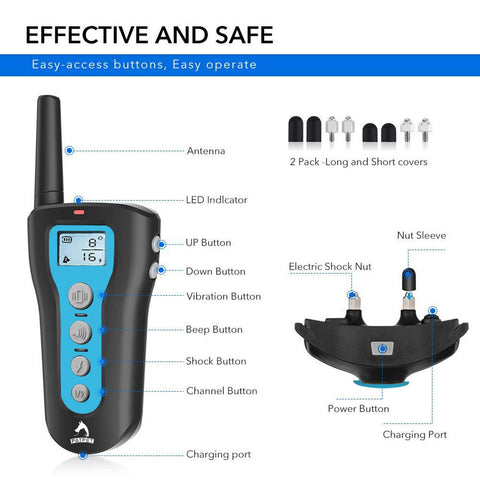 EFFECTIVE AND SAFE

Easy-access buttons, Easy operate

Antenna

LED Indlcator

8
16

UP Button

Down Button

Vibration Button

Beep Button

Shock Button

1/2

Channel Button

PATPET

Charging port

2 Pack -Long and Short covers

Nut Sleeve

Electric Shock Nut

Power Button

Charging Port